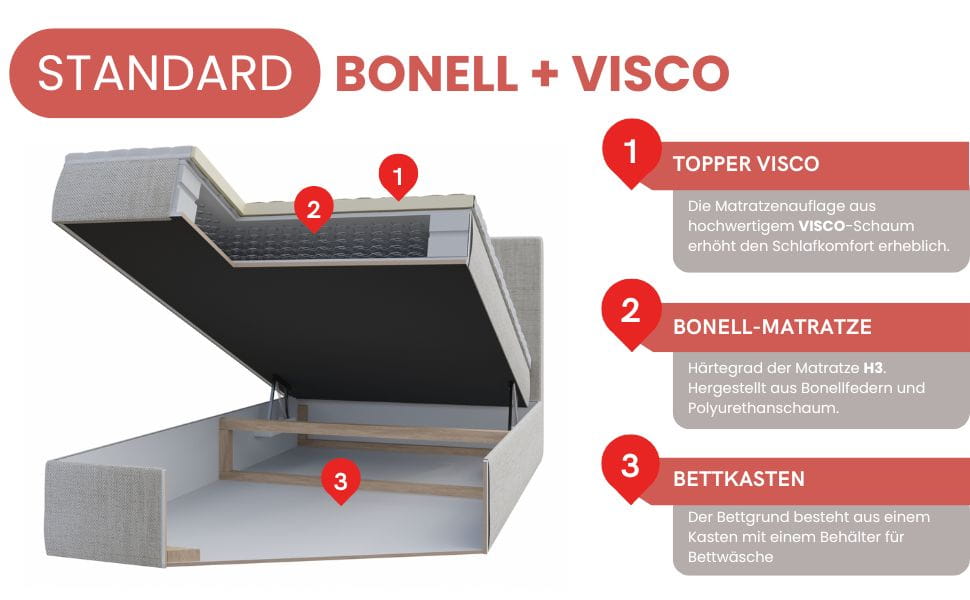 STANDARD BONELL + VISCO

1
2
3

1 TOPPER VISCO
Die Matratzenauflage aus hochwertigem VISCO-Schaum erhöht den Schlafkomfort erheblich.

2 BONELL-MATRATZE
Härtegrad der Matratze H3. Hergestellt aus Bonellfedern und Polyurethanschaum.

3 BETTKASTEN
Der Bettgrund besteht aus einem Kasten mit einem Behälter für Bettwäsche